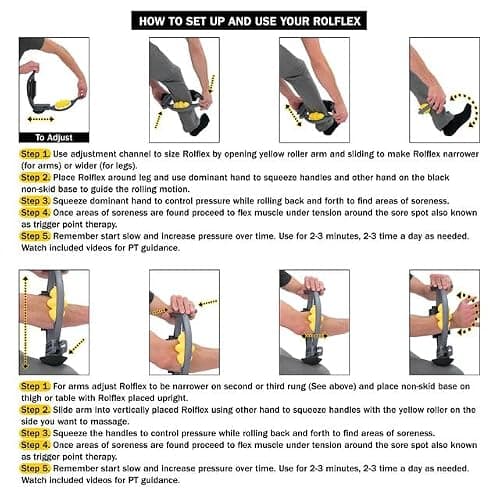 HOW TO SET UP AND USE YOUR ROLFLEX

To Adjust

Step 1. Use adjustment channel to size Rolflex by opening yellow roller arm and sliding to make Rolflex narrower (for arms) or wider (for legs).
Step 2. Place Rolflex around leg and use dominant hand to squeeze handles and other hand on the black non-skid base to guide the rolling motion.
Step 3. Squeeze dominant hand to control pressure while rolling back and forth to find areas of soreness.
Step 4. Once areas of soreness are found proceed to flex muscle under tension around the sore spot also known as trigger point therapy.
Step 5. Remember start slow and increase pressure over time. Use for 2-3 minutes, 2-3 time a day as needed. Watch included videos for PT guidance.

Step 1. For arms adjust Rolflex to be narrower on second or third rung (See above) and place non-skid base on thigh or table with Rolflex placed upright.
Step 2. Slide arm into vertically placed Rolflex using other hand to squeeze handles with the yellow roller on the side you want to massage.
Step 3. Squeeze the handles to control pressure while rolling back and forth to find areas of soreness.
Step 4. Once areas of soreness are found proceed to flex muscle under tension around the sore spot also known as trigger point therapy.
Step 5. Remember start slow and increase pressure over time. Use for 2-3 minutes, 2-3 time a day as needed. Watch included videos for PT guidance.