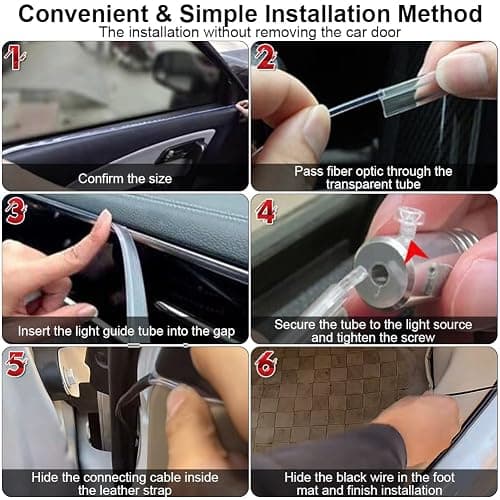 Convenient & Simple Installation Method
The installation without removing the car door

1
Confirm the size

2
Pass fiber optic through the transparent tube

3
Insert the light guide tube into the gap

4
Secure the tube to the light source and tighten the screw

5
Hide the connecting cable inside the leather strap

6
Hide the black wire in the foot mat and finish installation