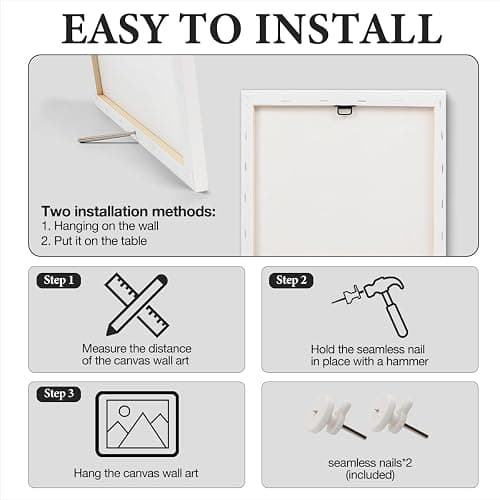 EASY TO INSTALL

Two installation methods:
1. Hanging on the wall
2. Put it on the table

Step 1

Measure the distance of the canvas wall art

Step 2

Hold the seamless nail in place with a hammer

Step 3

Hang the canvas wall art

seamless nails*2
(included)