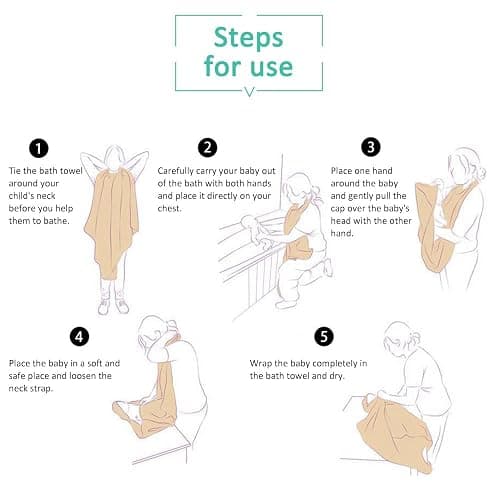 Steps for use

1
Tie the bath towel around your child's neck before you help them to bathe.

2
Carefully carry your baby out of the bath with both hands and place it directly on your chest.

3
Place one hand around the baby and gently pull the cap over the baby's head with the other hand.

4
Place the baby in a soft and safe place and loosen the neck strap.

5
Wrap the baby completely in the bath towel and dry.