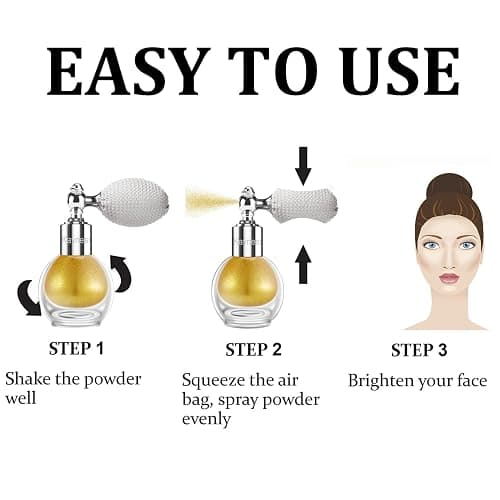 EASY TO USE

STEP 1

Shake the powder well

STEP 2

Squeeze the air bag, spray powder evenly

STEP 3

Brighten your face