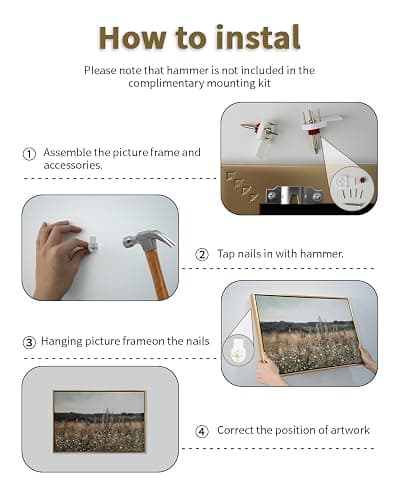 How to instal

Please note that hammer is not included in the complimentary mounting kit

① Assemble the picture frame and accessories.

② Tap nails in with hammer.

③ Hanging picture frameon the nails

④ Correct the position of artwork