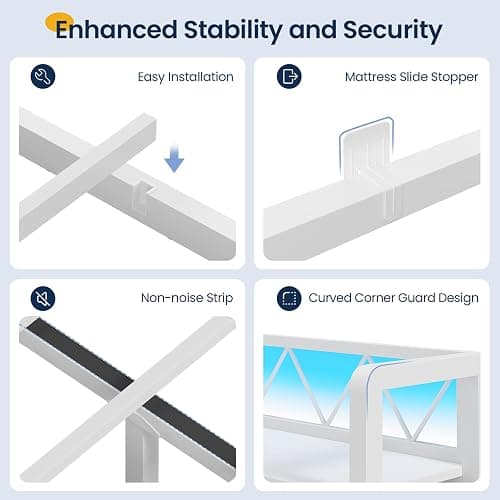 Enhanced Stability and Security

Easy Installation

Mattress Slide Stopper

Non-noise Strip

Curved Corner Guard Design