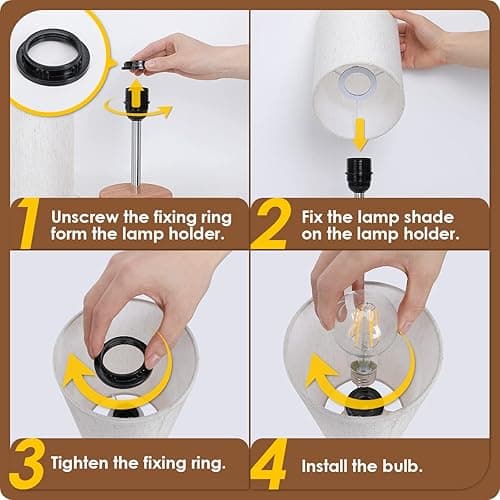 1 Unscrew the fixing ring form the lamp holder.

2 Fix the lamp shade on the lamp holder.

3 Tighten the fixing ring.

4 Install the bulb.