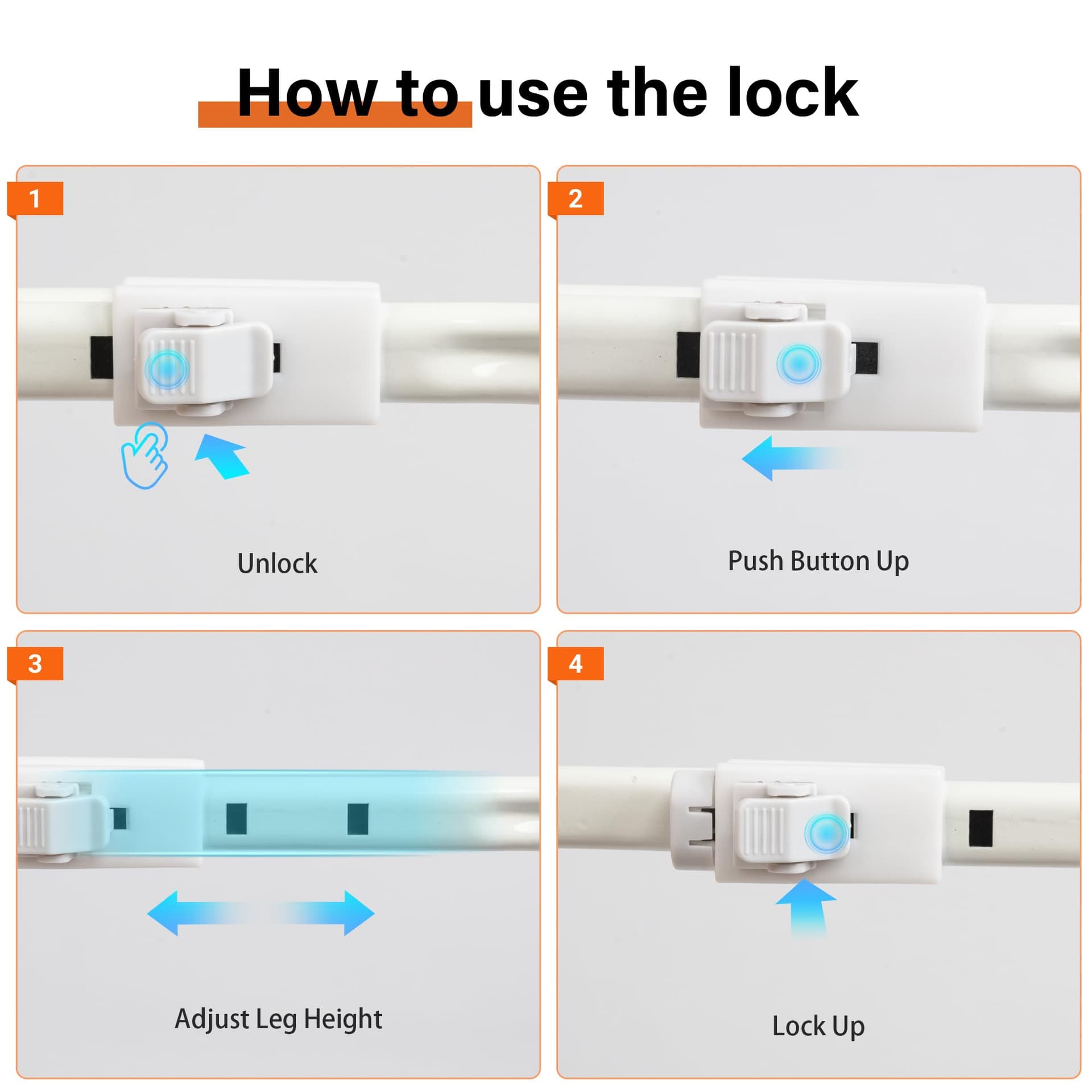 How to use the lock

1

Unlock

2

Push Button Up

3

Adjust Leg Height

4

Lock Up