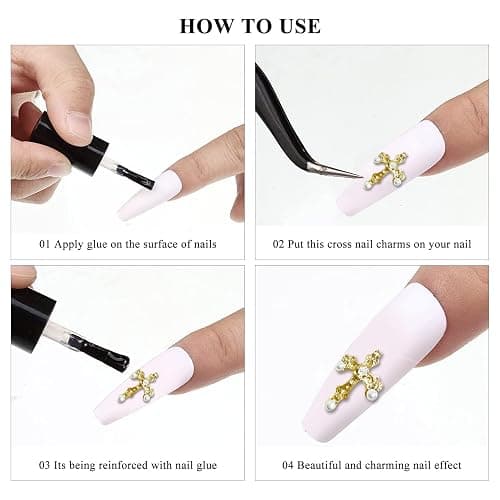 HOW TO USE

01 Apply glue on the surface of nails

02 Put this cross nail charms on your nail

03 Its being reinforced with nail glue

04 Beautiful and charming nail effect