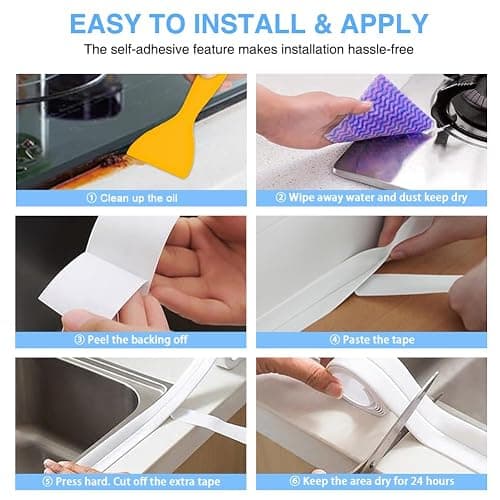 EASY TO INSTALL & APPLY

The self-adhesive feature makes installation hassle-free

① Clean up the oil

② Wipe away water and dust keep dry

③ Peel the backing off

④ Paste the tape

⑤ Press hard. Cut off the extra tape

⑥ Keep the area dry for 24 hours