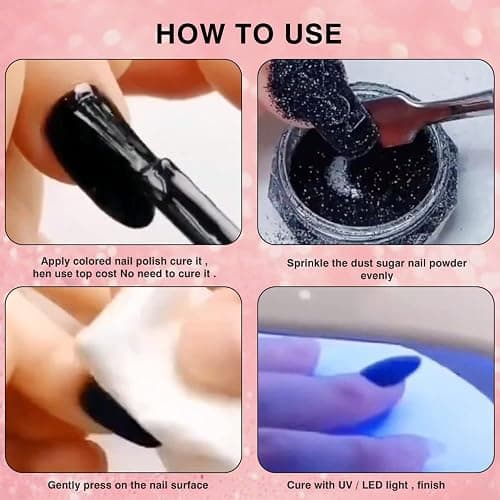 HOW TO USE

Apply colored nail polish cure it , hen use top cost No need to cure it .

Sprinkle the dust sugar nail powder evenly

Gently press on the nail surface

Cure with UV / LED light , finish