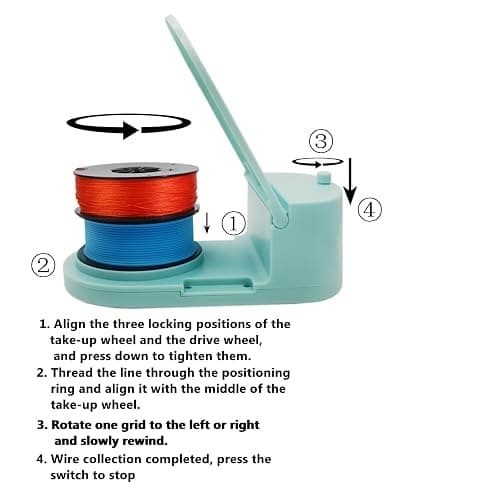 ③

④

①

②

1. Align the three locking positions of the take-up wheel and the drive wheel, and press down to tighten them.

2. Thread the line through the positioning ring and align it with the middle of the take-up wheel.

3. Rotate one grid to the left or right and slowly rewind.

4. Wire collection completed, press the switch to stop