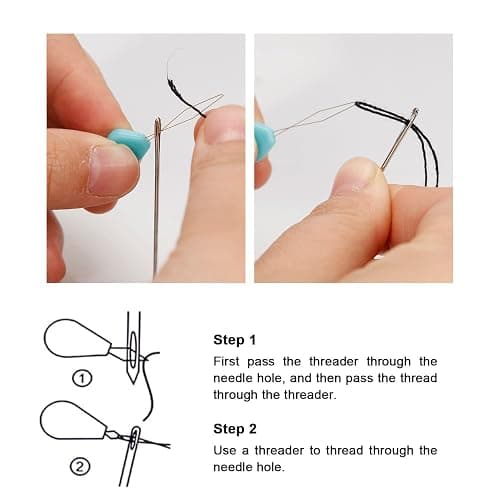 ①

②

Step 1

First pass the threader through the needle hole, and then pass the thread through the threader.

Step 2

Use a threader to thread through the needle hole.