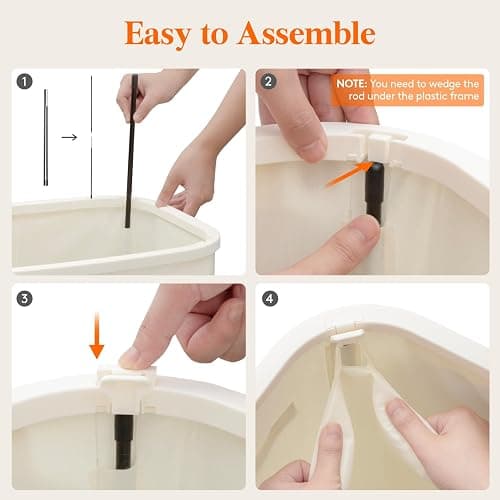 Easy to Assemble

1

2

NOTE: You need to wedge the rod under the plastic frame

3

4