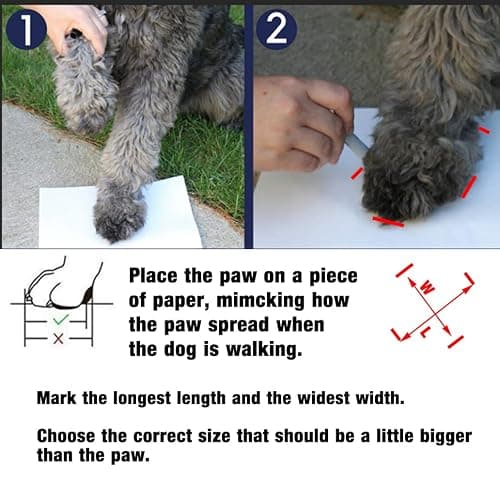 1

2

Place the paw on a piece of paper, mimcking how the paw spread when the dog is walking.

W

L

Mark the longest length and the widest width.

Choose the correct size that should be a little bigger than the paw.