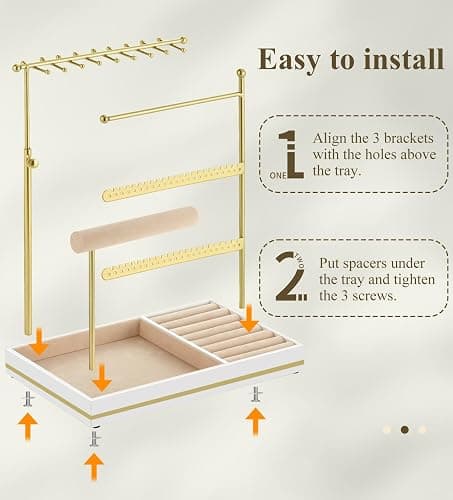 Easy to install

1 ONE
Align the 3 brackets with the holes above the tray.

2 TWO
Put spacers under the tray and tighten the 3 screws.