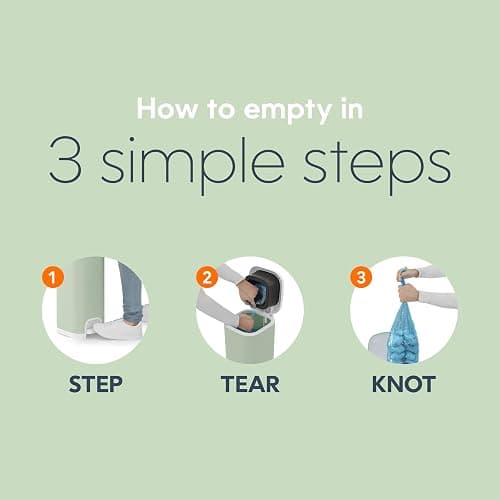 How to empty in
3 simple steps

1
STEP

2
TEAR

3
KNOT