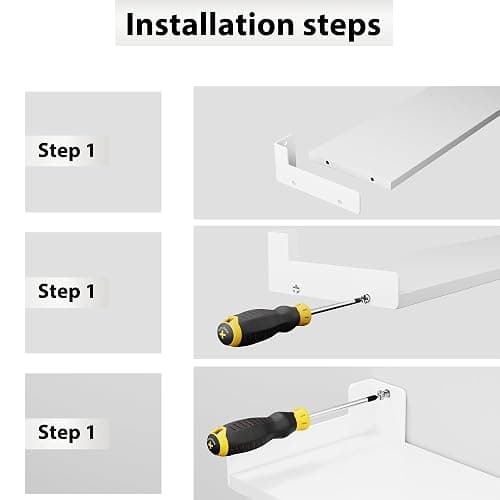 Installation steps

Step 1

Step 1

Step 1