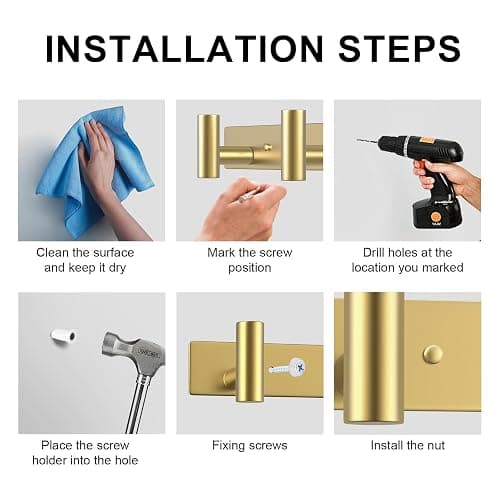 INSTALLATION STEPS

Clean the surface and keep it dry

Mark the screw position

Drill holes at the location you marked

Place the screw holder into the hole

Fixing screws

Install the nut