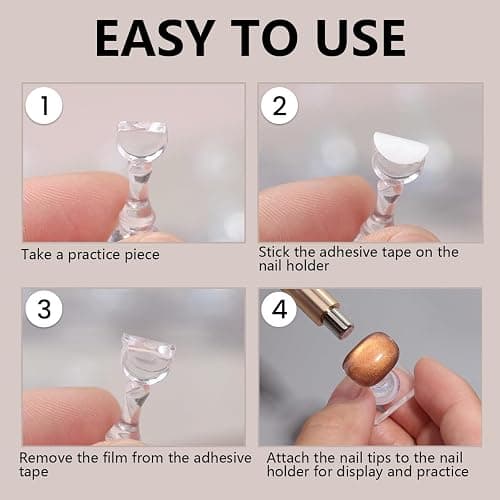 EASY TO USE

1

Take a practice piece

2

Stick the adhesive tape on the nail holder

3

Remove the film from the adhesive tape

4

Attach the nail tips to the nail holder for display and practice