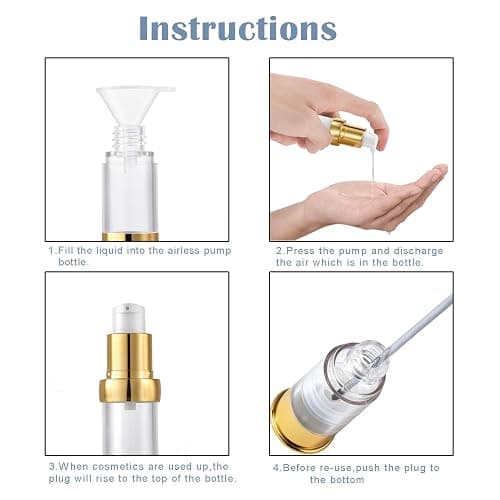 Instructions

1.Fill the liquid into the airless pump bottle.

2.Press the pump and discharge the air which is in the bottle.

3.When cosmetics are used up,the plug will rise to the top of the bottle.

4.Before re-use,push the plug to the bottom