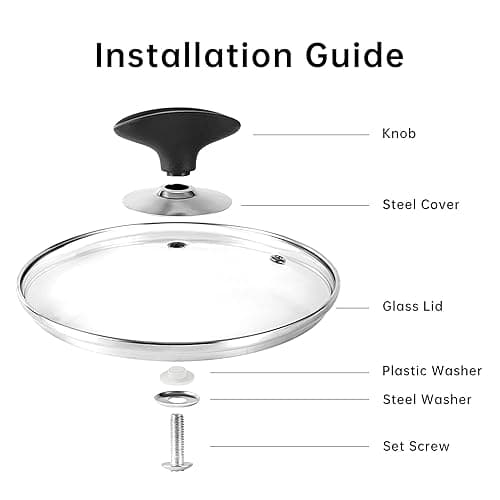 Installation Guide

Knob

Steel Cover

Glass Lid

Plastic Washer

Steel Washer

Set Screw