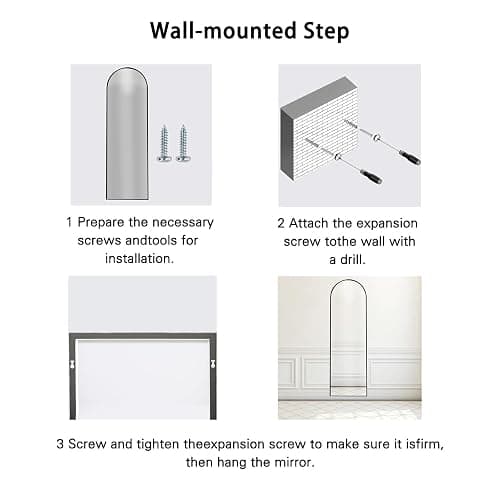 Wall-mounted Step

1 Prepare the necessary screws andtools for installation.

2 Attach the expansion screw tothe wall with a drill.

3 Screw and tighten theexpansion screw to make sure it isfirm, then hang the mirror.