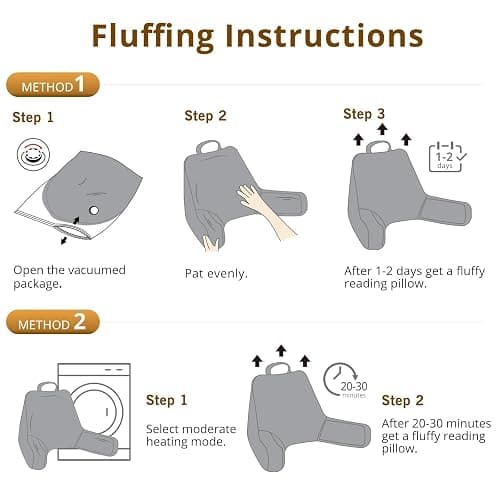 Fluffing Instructions

METHOD 1

Step 1

Open the vacuumed package.

Step 2

Pat evenly.

Step 3

1-2 days

After 1-2 days get a fluffy reading pillow.

METHOD 2

Step 1

Select moderate heating mode.

20-30 minutes

Step 2

After 20-30 minutes get a fluffy reading pillow.