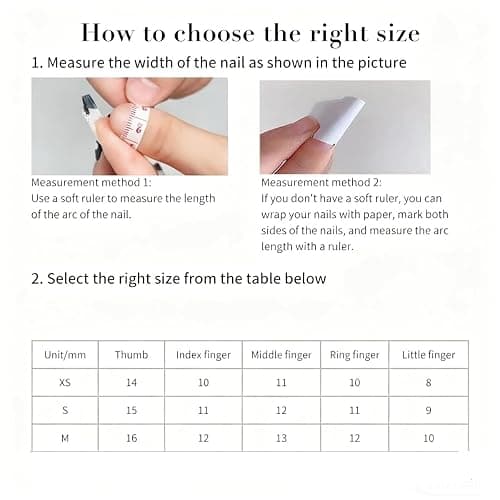 How to choose the right size

1. Measure the width of the nail as shown in the picture

Measurement method 1:
Use a soft ruler to measure the length of the arc of the nail.

Measurement method 2:
If you don't have a soft ruler, you can wrap your nails with paper, mark both sides of the nails, and measure the arc length with a ruler.

2. Select the right size from the table below

| Unit/mm | Thumb | Index finger | Middle finger | Ring finger | Little finger |
|---|---|---|---|---|---|
| XS | 14 | 10 | 11 | 10 | 8 |
| S | 15 | 11 | 12 | 11 | 9 |
| M | 16 | 12 | 13 | 12 | 10 |