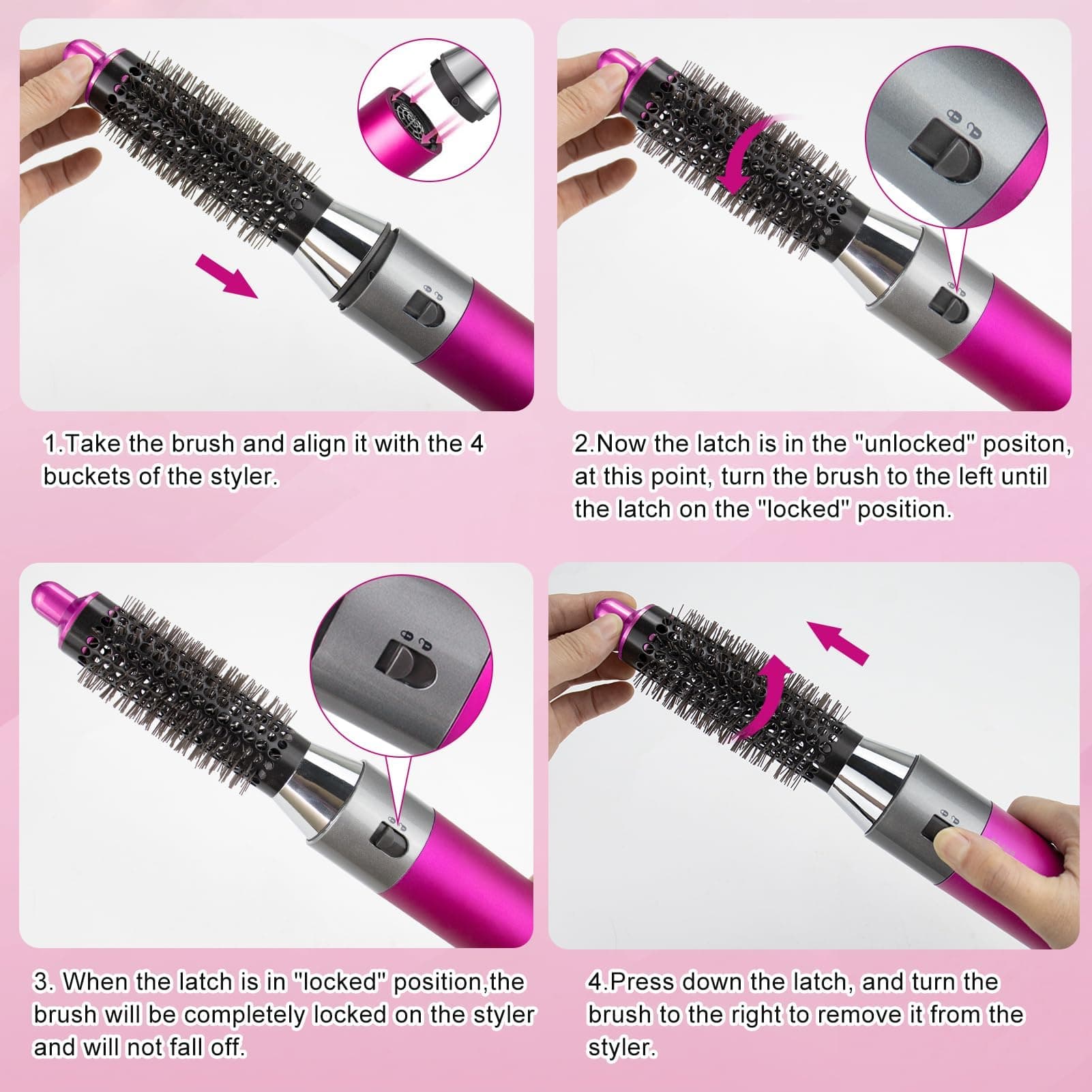 1.Take the brush and align it with the 4 buckets of the styler.

2.Now the latch is in the "unlocked" positon, at this point, turn the brush to the left until the latch on the "locked" position.

3. When the latch is in "locked" position,the brush will be completely locked on the styler and will not fall off.

4.Press down the latch, and turn the brush to the right to remove it from the styler.