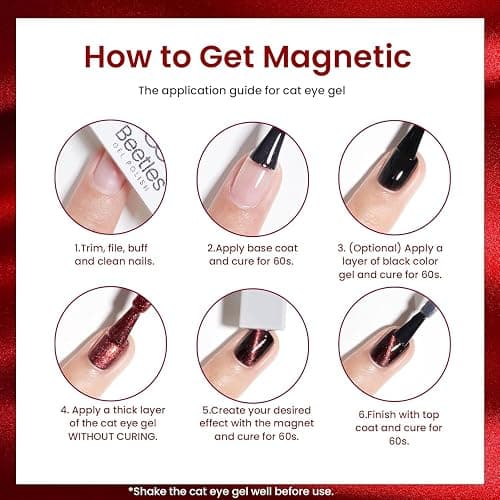 How to Get Magnetic

The application guide for cat eye gel

Beetles GEL POLISH

1.Trim, file, buff and clean nails.

2.Apply base coat and cure for 60s.

3. (Optional) Apply a layer of black color gel and cure for 60s.

4. Apply a thick layer of the cat eye gel WITHOUT CURING.

5.Create your desired effect with the magnet and cure for 60s.

6.Finish with top coat and cure for 60s.

*Shake the cat eye gel well before use.