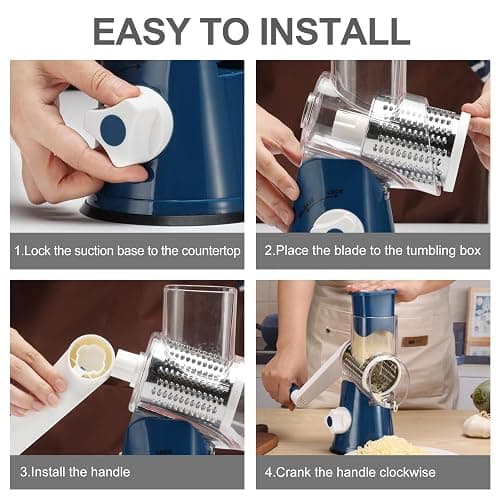 EASY TO INSTALL

1.Lock the suction base to the countertop

2.Place the blade to the tumbling box

3.Install the handle

4.Crank the handle clockwise