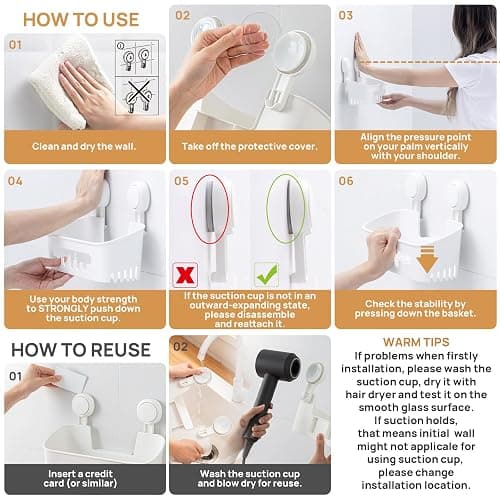 HOW TO USE

01

Clean and dry the wall.

02

Take off the protective cover.

03

Align the pressure point on your palm vertically with your shoulder.

04

Use your body strength to STRONGLY push down the suction cup.

05

If the suction cup is not in an outward-expanding state, please disassemble and reattach it.

06

Check the stability by pressing down the basket.

HOW TO REUSE

01

Insert a credit card (or similar)

02

Wash the suction cup and blow dry for reuse.

WARM TIPS

If problems when firstly installation, please wash the suction cup, dry it with hair dryer and test it on the smooth glass surface. If suction holds, that means initial wall might not applicale for using suction cup, please change installation location.