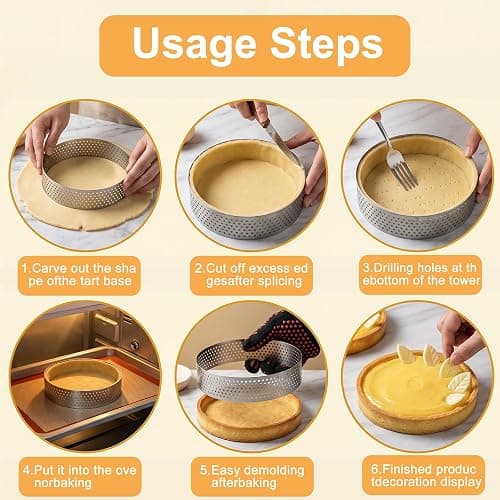 Usage Steps

1.Carve out the sha pe ofthe tart base

2.Cut off excess ed gesafter splicing

3.Drilling holes at th ebottom of the tower

4.Put it into the ove norbaking

5.Easy demolding afterbaking

6.Finished produc tdecoration display