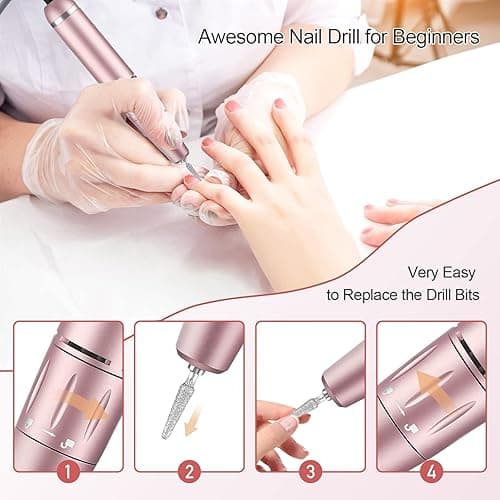 Awesome Nail Drill for Beginners

Very Easy
to Replace the Drill Bits

1

2

3

4