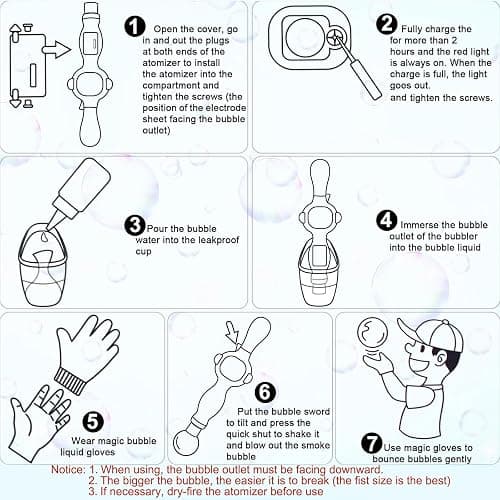 1 Open the cover, go in and out the plugs at both ends of the atomizer to install the atomizer into the compartment and tighten the screws (the position of the electrode sheet facing the bubble outlet)

2 Fully charge the for more than 2 hours and the red light is always on. When the charge is full, the light goes out. and tighten the screws.

3 Pour the bubble water into the leakproof cup

4 Immerse the bubble outlet of the bubbler into the bubble liquid

5 Wear magic bubble liquid gloves

6 Put the bubble sword to tilt and press the quick shut to shake it and blow out the smoke bubble

7 Use magic gloves to bounce bubbles gently

Notice: 1. When using, the bubble outlet must be facing downward.
2. The bigger the bubble, the easier it is to break (the fist size is the best)
3. If necessary, dry-fire the atomizer before use