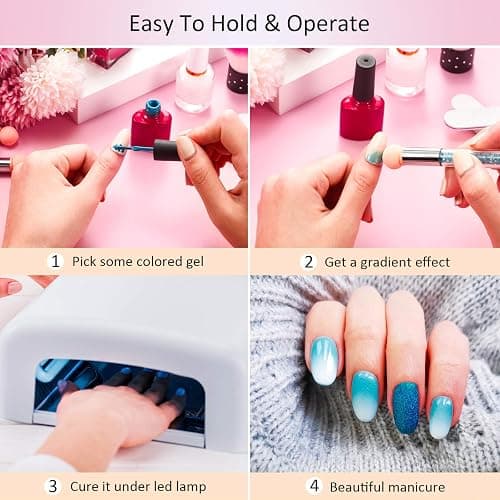 Easy To Hold & Operate

1 Pick some colored gel

2 Get a gradient effect

3 Cure it under led lamp

4 Beautiful manicure