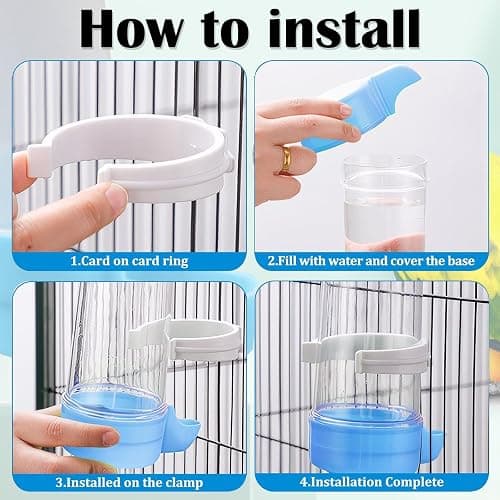 How to install

1.Card on card ring

2.Fill with water and cover the base

3.Installed on the clamp

4.Installation Complete