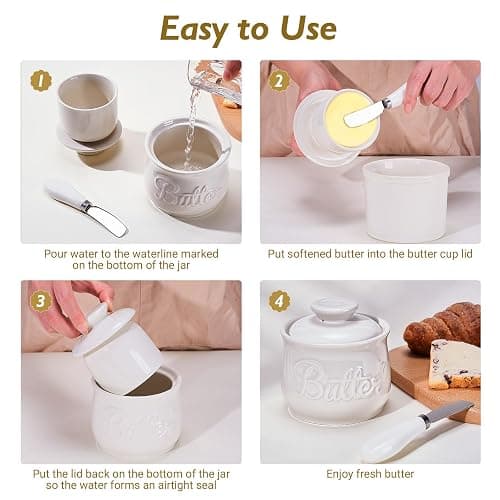 Easy to Use

1

Butter

Pour water to the waterline marked on the bottom of the jar

2

Put softened butter into the butter cup lid

3

Put the lid back on the bottom of the jar so the water forms an airtight seal

4

Butter

Enjoy fresh butter