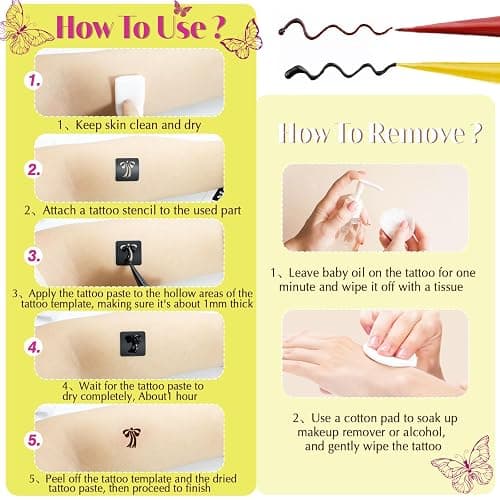 How To Use ?

1.

1、Keep skin clean and dry

2.

2、Attach a tattoo stencil to the used part

3.

3、Apply the tattoo paste to the hollow areas of the tattoo template, making sure it's about 1mm thick

4.

4、Wait for the tattoo paste to dry completely, About1 hour

5.

5、Peel off the tattoo template and the dried tattoo paste, then proceed to finish

How To Remove ?

1、Leave baby oil on the tattoo for one minute and wipe it off with a tissue

2、Use a cotton pad to soak up makeup remover or alcohol, and gently wipe the tattoo