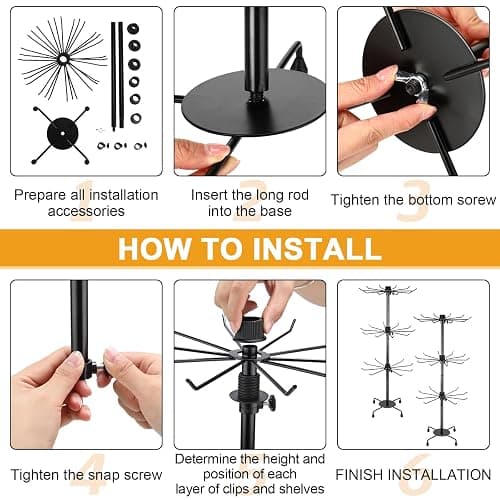 1
Prepare all installation accessories

2
Insert the long rod into the base

3
Tighten the bottom sorew

HOW TO INSTALL

4
Tighten the snap screw

5
Determine the height and position of each layer of clips and shelves

6
FINISH INSTALLATION