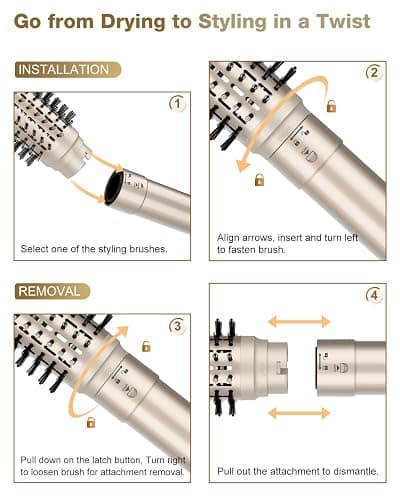 Go from Drying to Styling in a Twist

INSTALLATION

1

Select one of the styling brushes.

2

Align arrows, insert and turn left to fasten brush.

REMOVAL

3

Pull down on the latch button, Turn right to loosen brush for attachment removal.

4

Pull out the attachment to dismantle.