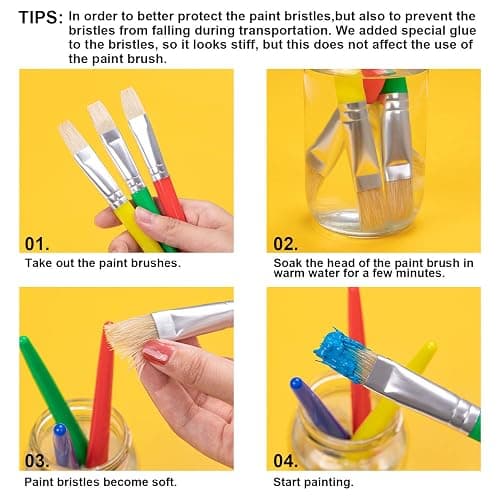 TIPS: In order to better protect the paint bristles,but also to prevent the bristles from falling during transportation. We added special glue to the bristles, so it looks stiff, but this does not affect the use of the paint brush.

01.

Take out the paint brushes.

02.

Soak the head of the paint brush in warm water for a few minutes.

03.

Paint bristles become soft.

04.

Start painting.