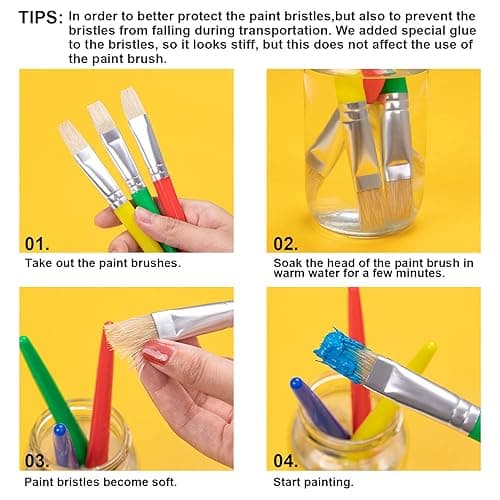 TIPS: In order to better protect the paint bristles,but also to prevent the bristles from falling during transportation. We added special glue to the bristles, so it looks stiff, but this does not affect the use of the paint brush.

01.

Take out the paint brushes.

02.

Soak the head of the paint brush in warm water for a few minutes.

03.

Paint bristles become soft.

04.

Start painting.