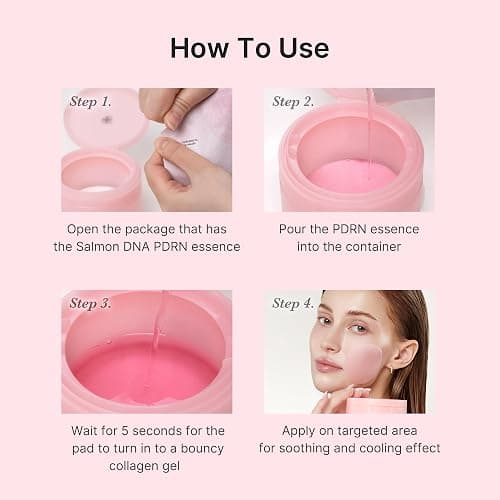 How To Use

Step 1.

Open the package that has the Salmon DNA PDRN essence

Step 2.

Pour the PDRN essence into the container

Step 3.

Wait for 5 seconds for the pad to turn in to a bouncy collagen gel

Step 4.

Apply on targeted area for soothing and cooling effect