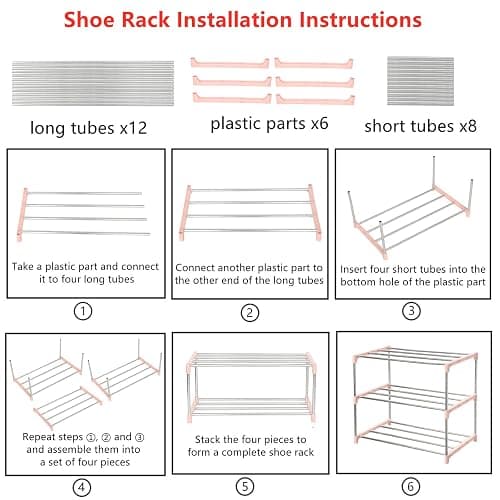 Shoe Rack Installation Instructions

long tubes x12

plastic parts x6

short tubes x8

Take a plastic part and connect it to four long tubes

①

Connect another plastic part to the other end of the long tubes

②

Insert four short tubes into the bottom hole of the plastic part

③

Repeat steps ①, ② and ③ and assemble them into a set of four pieces

④

Stack the four pieces to form a complete shoe rack

⑤

⑥