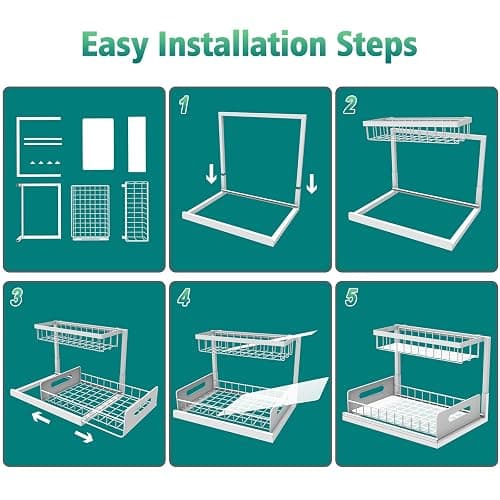 Easy Installation Steps

1

2

3

4

5