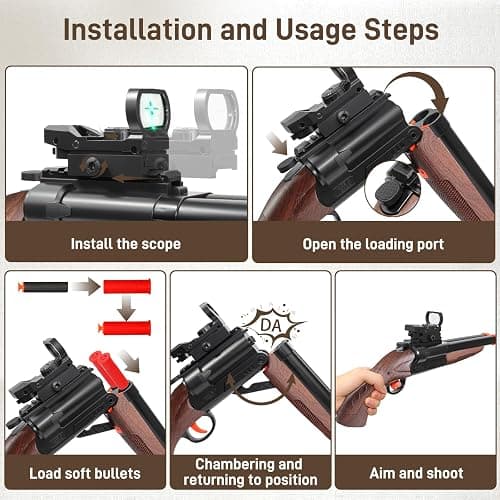 Installation and Usage Steps

Install the scope

Open the loading port

Load soft bullets

DA

Chambering and returning to position

Aim and shoot