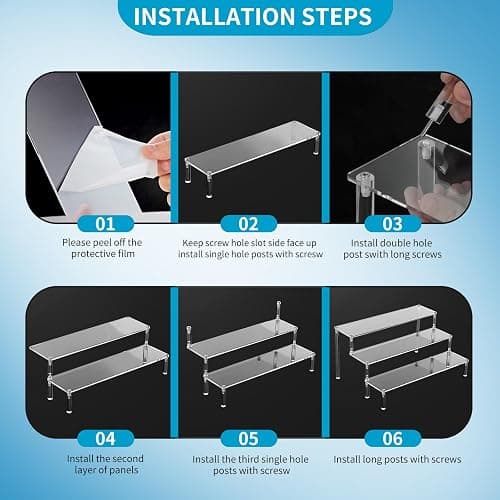 INSTALLATION STEPS

01
Please peel off the protective film

02
Keep screw hole slot side face up install single hole posts with scresw

03
Install double hole post swith long screws

04
Install the second layer of panels

05
Install the third single hole posts with scresw

06
Install long posts with screws