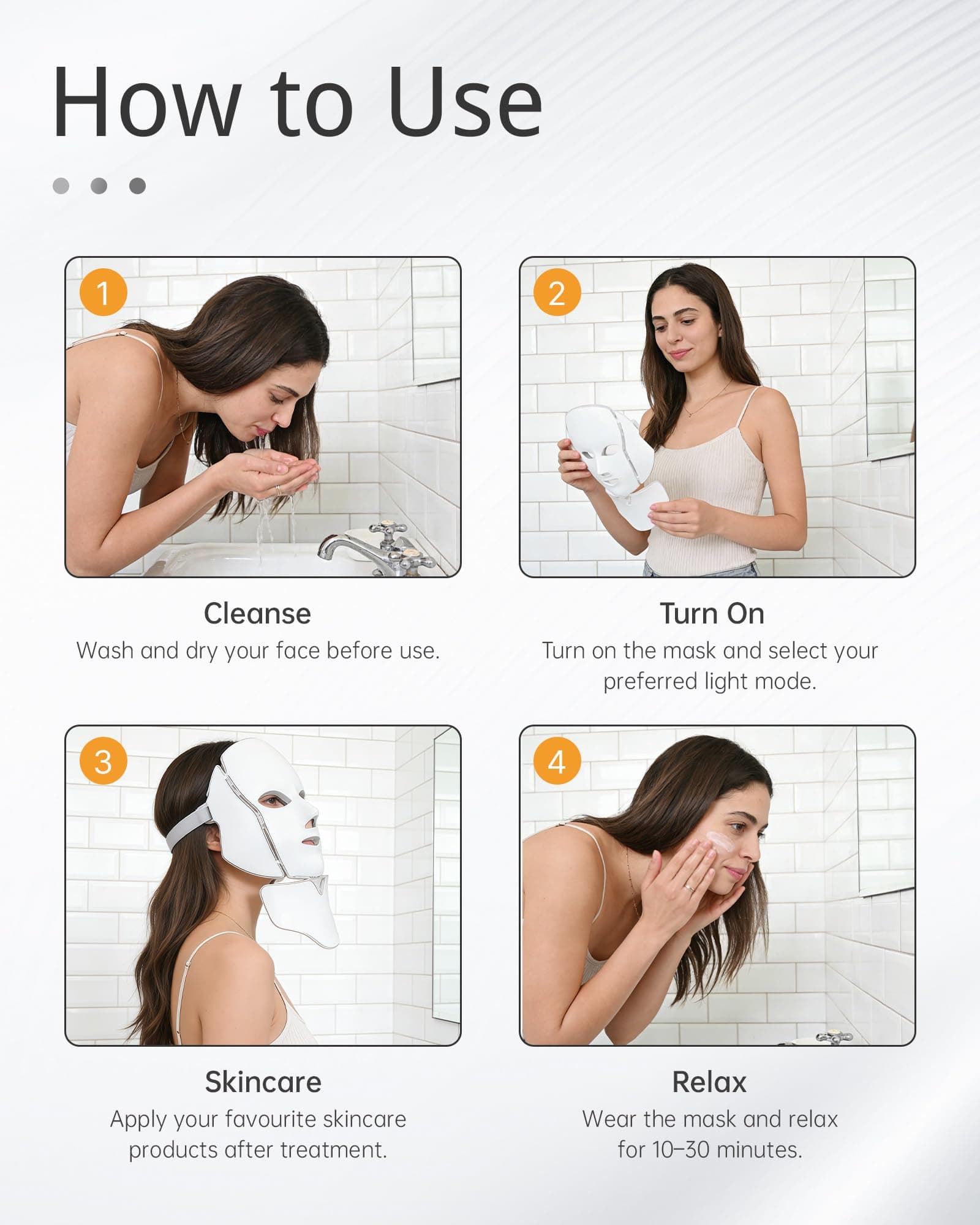 How to Use

1

Cleanse
Wash and dry your face before use.

2

Turn On
Turn on the mask and select your preferred light mode.

3

Skincare
Apply your favourite skincare products after treatment.

4

Relax
Wear the mask and relax for 10–30 minutes.