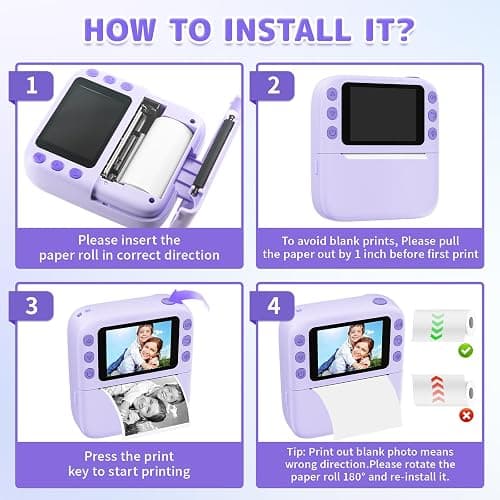 HOW TO INSTALL IT?

1

Please insert the paper roll in correct direction

2

To avoid blank prints, Please pull the paper out by 1 inch before first print

3

Press the print key to start printing

4

Tip: Print out blank photo means wrong direction.Please rotate the paper roll 180° and re-install it.