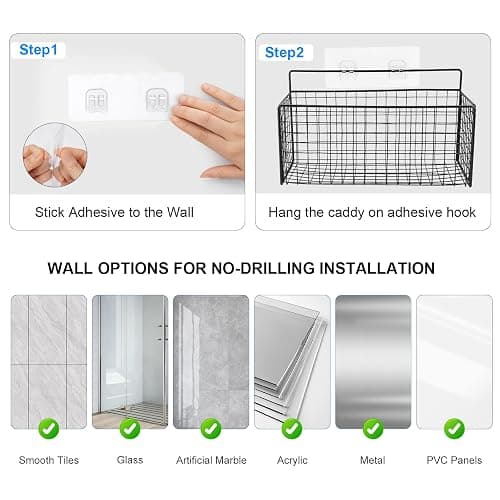 Step1

Stick Adhesive to the Wall

Step2

Hang the caddy on adhesive hook

WALL OPTIONS FOR NO-DRILLING INSTALLATION

Smooth Tiles

Glass

Artificial Marble

Acrylic

Metal

PVC Panels