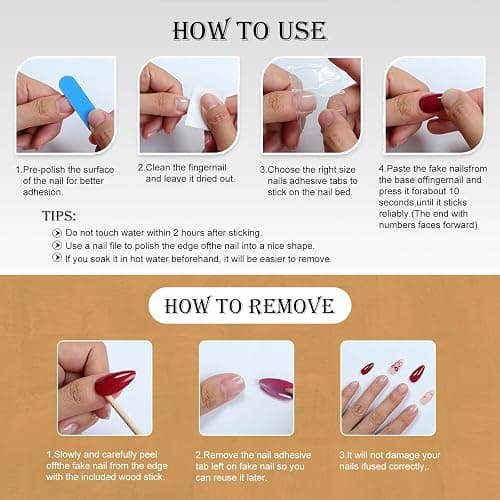 HOW TO USE

1.Pre-polish the surface of the nail for better adhesion.

2.Clean the fingernail and leave it dried out.

3.Choose the right size nails adhesive tabs to stick on the nail bed.

4.Paste the fake nailsfrom the base offingernail and press it forabout 10 seconds,until it sticks reliably.(The end with numbers faces forward)

TIPS:
Do not touch water within 2 hours after sticking.
Use a nail file to polish the edge ofthe nail into a nice shape.
If you soak it in hot water beforehand, it will be easier to remove.

HOW TO REMOVE

1.Slowly and carefully peel offthe fake nail from the edge with the included wood stick.

2.Remove the nail adhesive tab left on fake nail so you can reuse it later.

3.It will not damage your nails ifused correctly,.